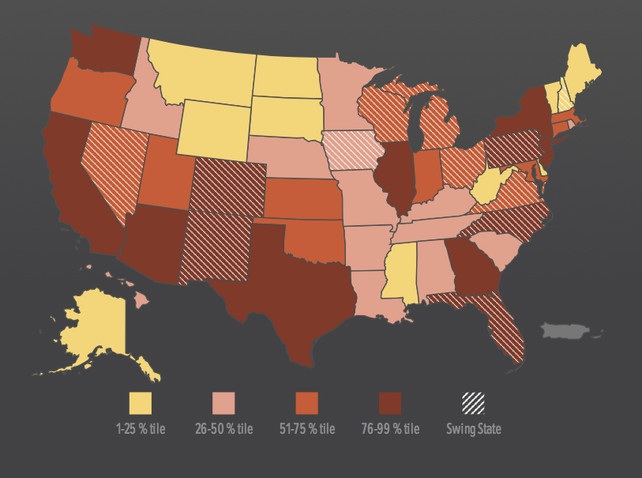 1-25 % tile
26-50 % tile
51-75 % tile
76-99 % tile
Swing State