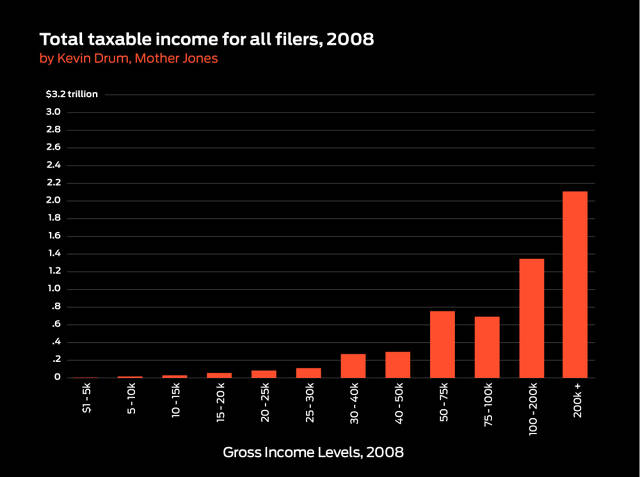 Total taxable income for all filers, 2008
by Kevin Drum, Mother Jones

$3.2 trillion
3.0
2.8
2.6
2.4
2.2
2.0
1.8
1.6
1.4
1.2
1.0
.8
.6
.4
.2
0

$1 - 5k
5 - 10k
10 - 15k
15 - 20 k
20 - 25k
25 - 30k
30 - 40k
40 - 50k
50 - 75k
75 - 100k
100 - 200k
200k +

Gross Income Levels, 2008