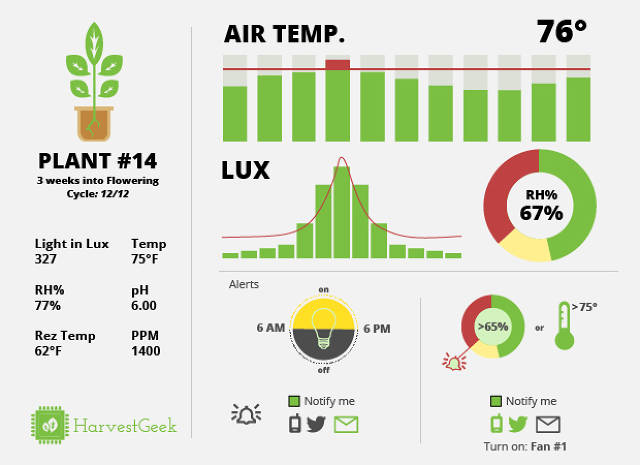 PLANT #14
3 weeks into Flowering
Cycle: 12/12

Light in Lux
327

Temp
75°F

RH%
77%

pH
6.00

Rez Temp
62°F

PPM
1400

HarvestGeek

AIR TEMP.

76°

LUX

RH%
67%

Alerts

on
6 AM
6 PM
off

Notify me

>65%
or
>75°

Notify me

Turn on: Fan #1