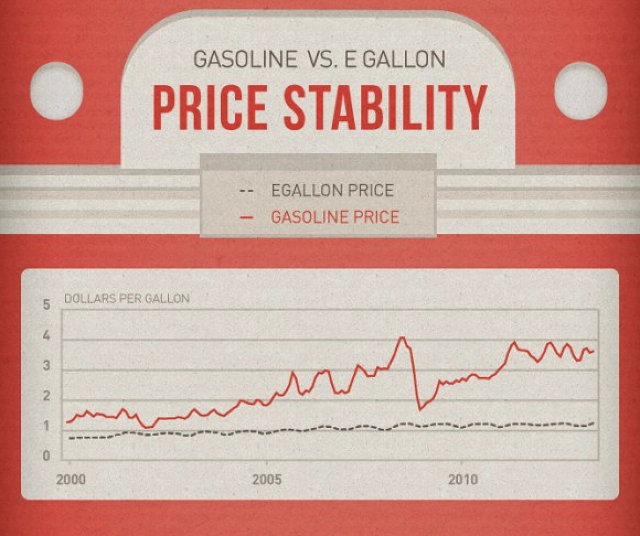 GASOLINE VS. E GALLON

PRICE STABILITY

-- EGALLON PRICE
— GASOLINE PRICE

DOLLARS PER GALLON

5
4
3
2
1
0

2000
2005
2010