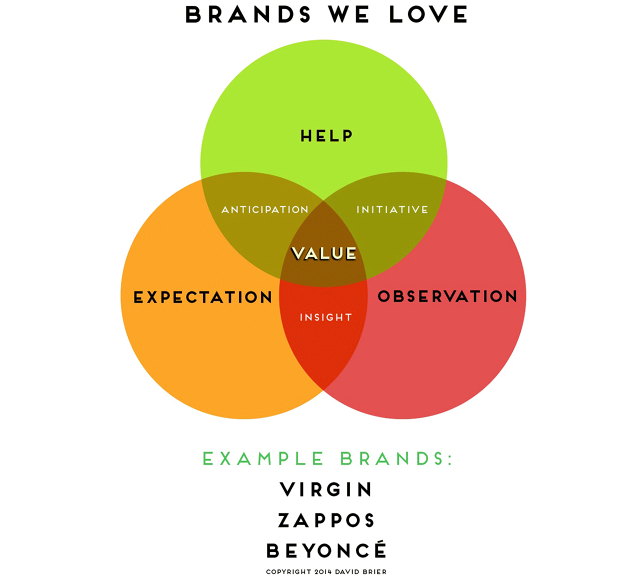 BRANDS WE LOVE

HELP

ANTICIPATION

INITIATIVE

VALUE

EXPECTATION

OBSERVATION

INSIGHT

EXAMPLE BRANDS:

VIRGIN

ZAPPOS

BEYONCÉ

COPYRIGHT 2014 DAVID BRIER