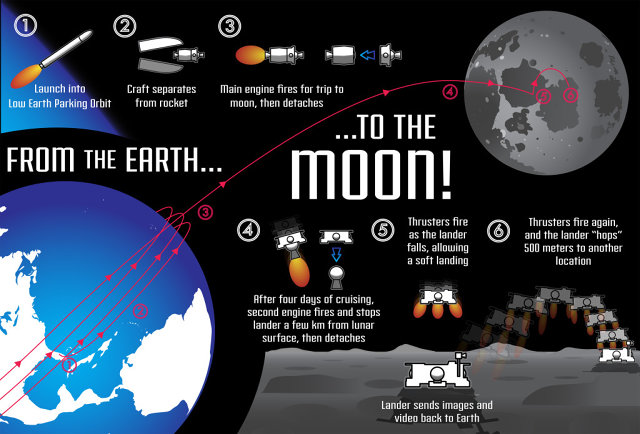 1
Launch into Low Earth Parking Orbit

2
Craft separates from rocket

3
Main engine fires for trip to moon, then detaches

4

5 6

FROM THE EARTH...

...TO THE MOON!

3

2

1

4
After four days of cruising, second engine fires and stops lander a few km from lunar surface, then detaches

5
Thrusters fire as the lander falls, allowing a soft landing

6
Thrusters fire again, and the lander "hops" 500 meters to another location

Lander sends images and video back to Earth